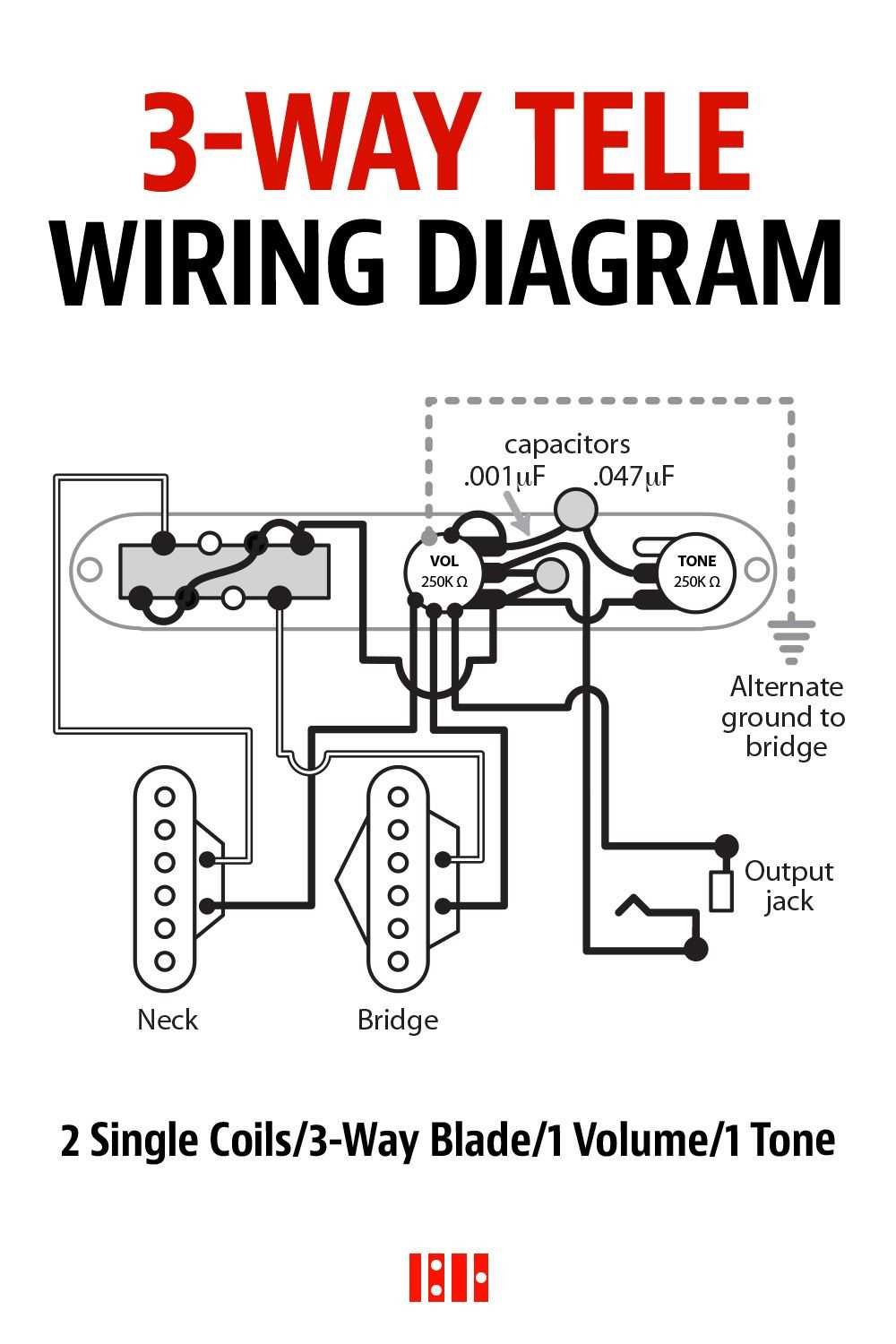 3-WAY TELE
WIRING DIAGRAM

capacitors
.001μF .047μF

VOL
250K Ω

TONE
250K Ω

Alternate ground to bridge

Output jack

Neck

Bridge

2 Single Coils/3-Way Blade/1 Volume/1 Tone